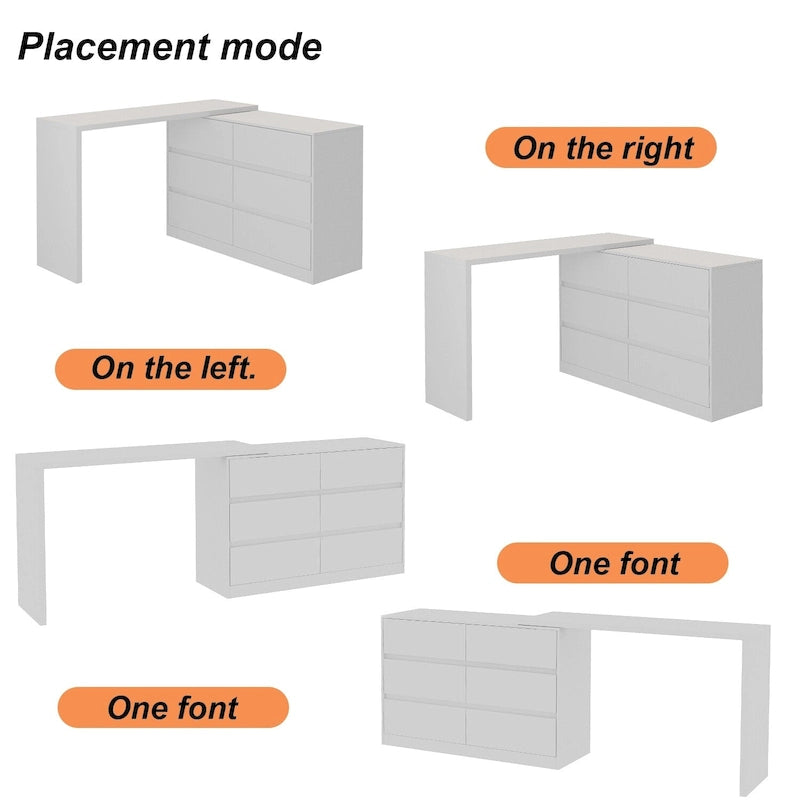 Placement mode

On the right

On the left.

One font

One font